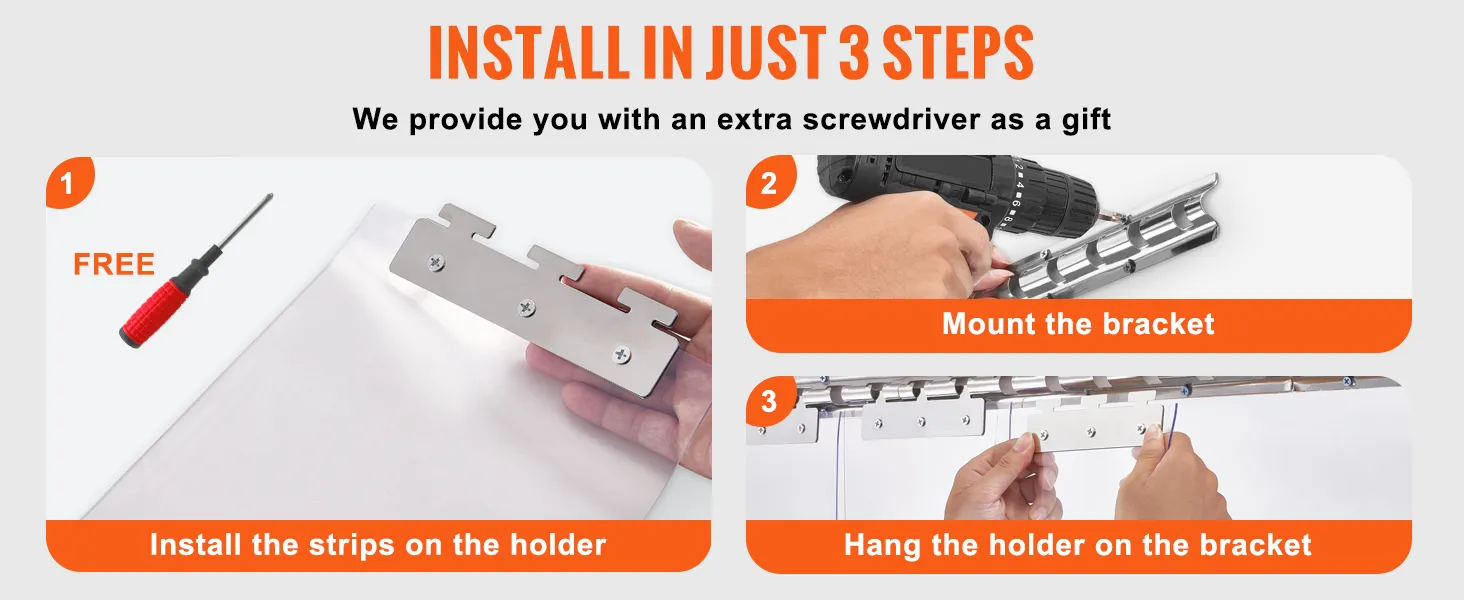 INSTALL IN JUST 3 STEPS

We provide you with an extra screwdriver as a gift

1

FREE

Install the strips on the holder

2

Mount the bracket

3

Hang the holder on the bracket