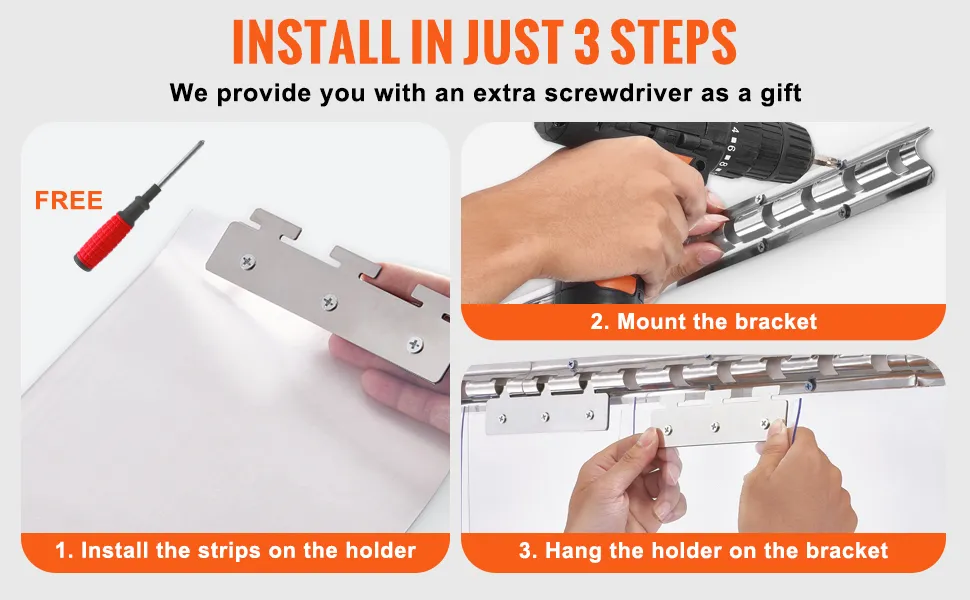 INSTALL IN JUST 3 STEPS

We provide you with an extra screwdriver as a gift

FREE

1. Install the strips on the holder

2. Mount the bracket

3. Hang the holder on the bracket