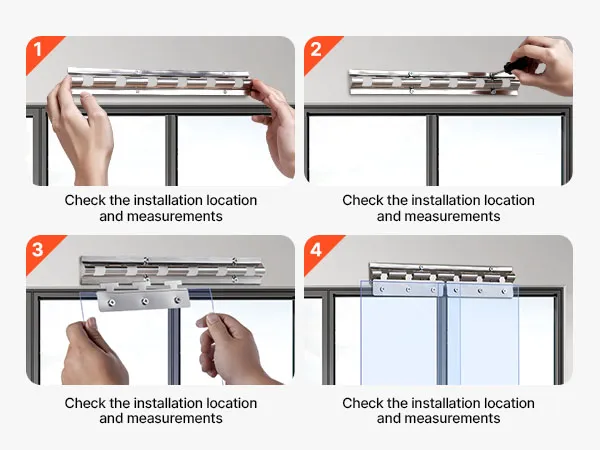 1

Check the installation location and measurements

2

Check the installation location and measurements

3

Check the installation location and measurements

4

Check the installation location and measurements