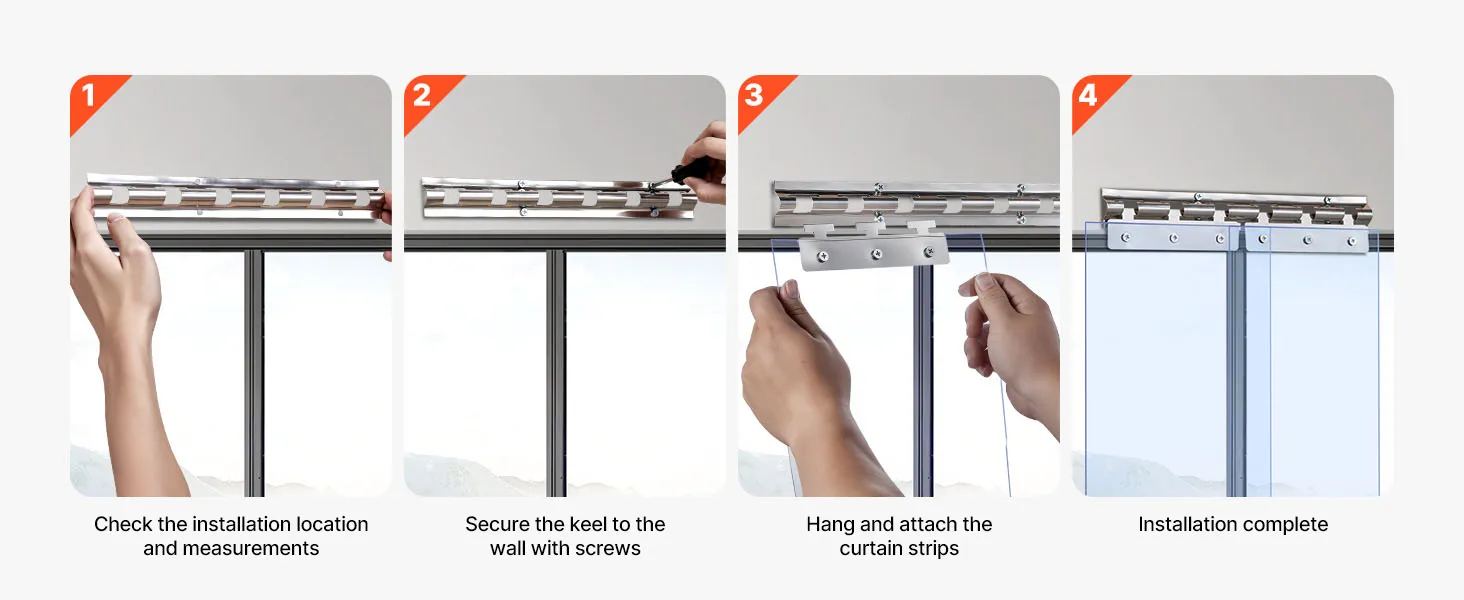 1

Check the installation location and measurements

2

Secure the keel to the wall with screws

3

Hang and attach the curtain strips

4

Installation complete