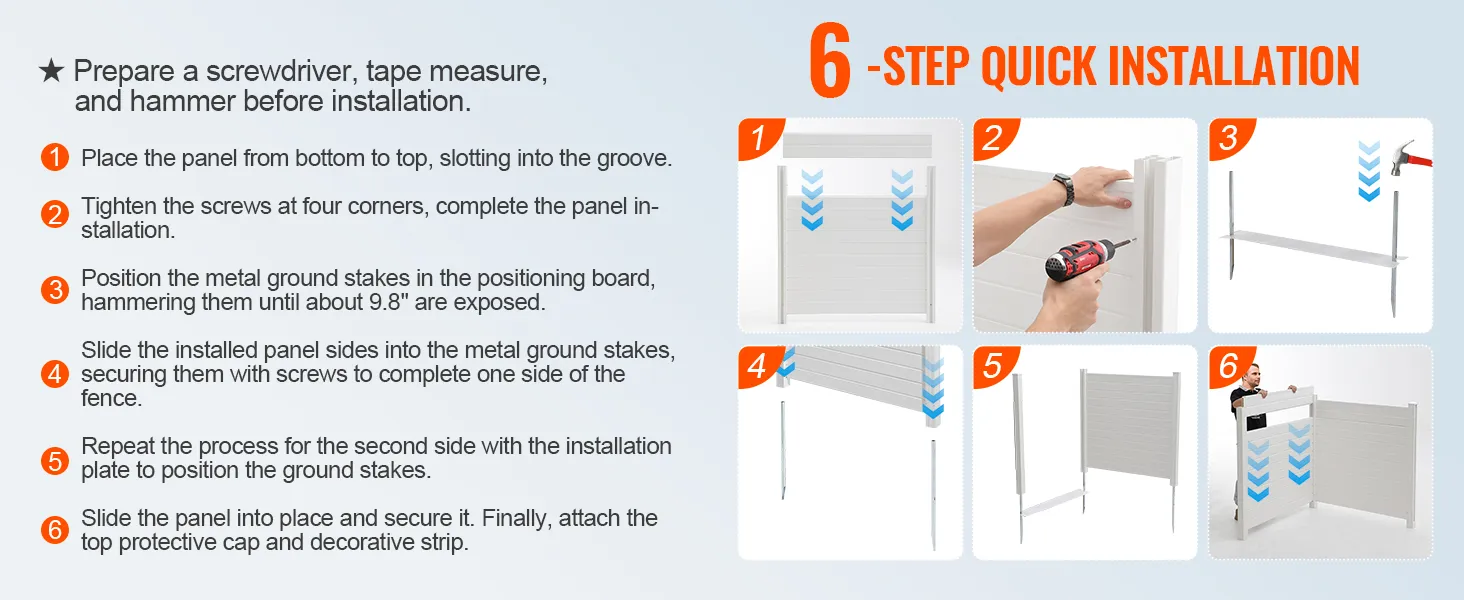 ★ Prepare a screwdriver, tape measure, and hammer before installation.

1 Place the panel from bottom to top, slotting into the groove.

2 Tighten the screws at four corners, complete the panel installation.

3 Position the metal ground stakes in the positioning board, hammering them until about 9.8" are exposed.

4 Slide the installed panel sides into the metal ground stakes, securing them with screws to complete one side of the fence.

5 Repeat the process for the second side with the installation plate to position the ground stakes.

6 Slide the panel into place and secure it. Finally, attach the top protective cap and decorative strip.

6 -STEP QUICK INSTALLATION

1

2

3

4

5

6