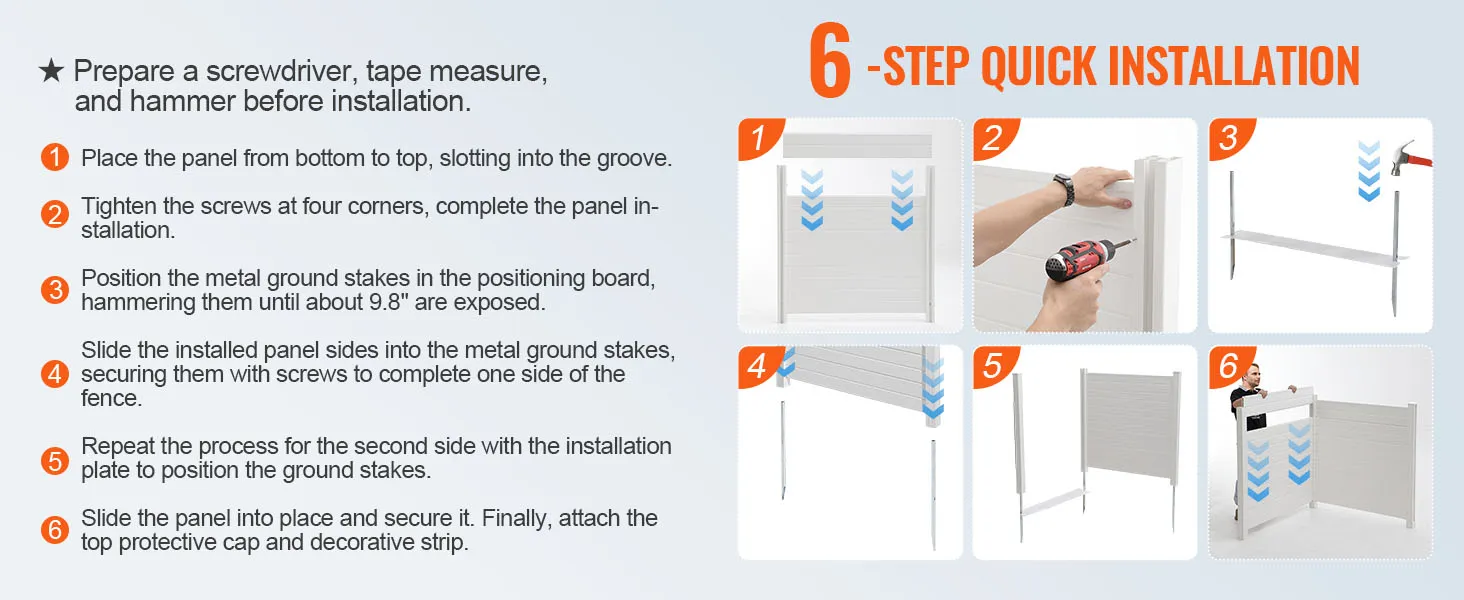 ★ Prepare a screwdriver, tape measure, and hammer before installation.

1 Place the panel from bottom to top, slotting into the groove.

2 Tighten the screws at four corners, complete the panel installation.

3 Position the metal ground stakes in the positioning board, hammering them until about 9.8" are exposed.

4 Slide the installed panel sides into the metal ground stakes, securing them with screws to complete one side of the fence.

5 Repeat the process for the second side with the installation plate to position the ground stakes.

6 Slide the panel into place and secure it. Finally, attach the top protective cap and decorative strip.

6 -STEP QUICK INSTALLATION

1

2

3

4

5

6