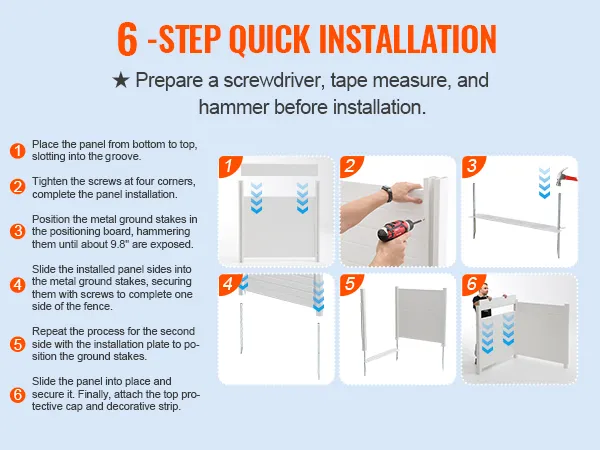 6 -STEP QUICK INSTALLATION

★ Prepare a screwdriver, tape measure, and hammer before installation.

1 Place the panel from bottom to top, slotting into the groove.

2 Tighten the screws at four corners, complete the panel installation.

3 Position the metal ground stakes in the positioning board, hammering them until about 9.8" are exposed.

4 Slide the installed panel sides into the metal ground stakes, securing them with screws to complete one side of the fence.

5 Repeat the process for the second side with the installation plate to position the ground stakes.

6 Slide the panel into place and secure it. Finally, attach the top protective cap and decorative strip.

1

2

3

4

5

6