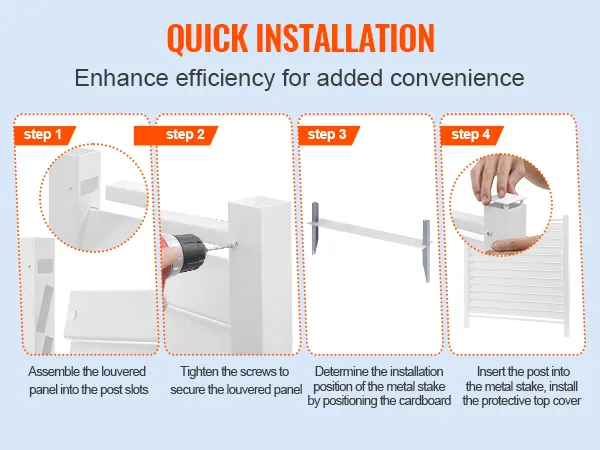 QUICK INSTALLATION

Enhance efficiency for added convenience

step 1

Assemble the louvered panel into the post slots

step 2

Tighten the screws to secure the louvered panel

step 3

Determine the installation position of the metal stake by positioning the cardboard

step 4

Insert the post into the metal stake, install the protective top cover