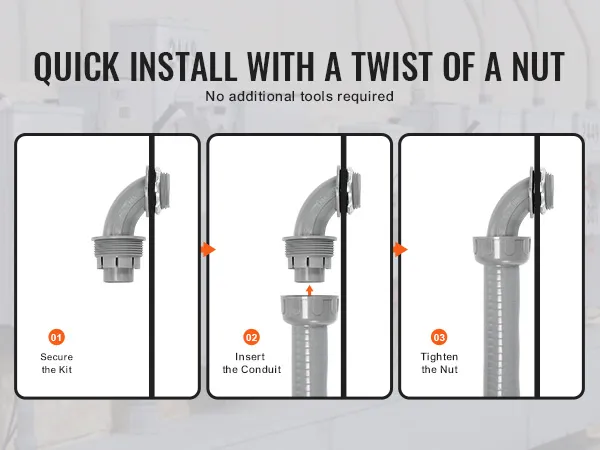 QUICK INSTALL WITH A TWIST OF A NUT

No additional tools required

01

Secure the Kit

02

Insert the Conduit

03

Tighten the Nut