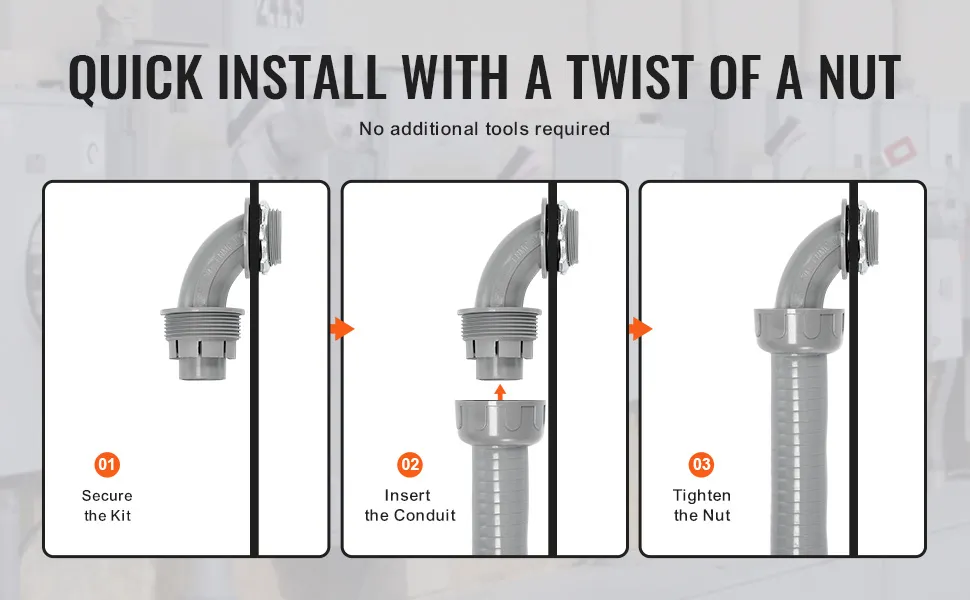 QUICK INSTALL WITH A TWIST OF A NUT

No additional tools required

01

Secure the Kit

02

Insert the Conduit

03

Tighten the Nut