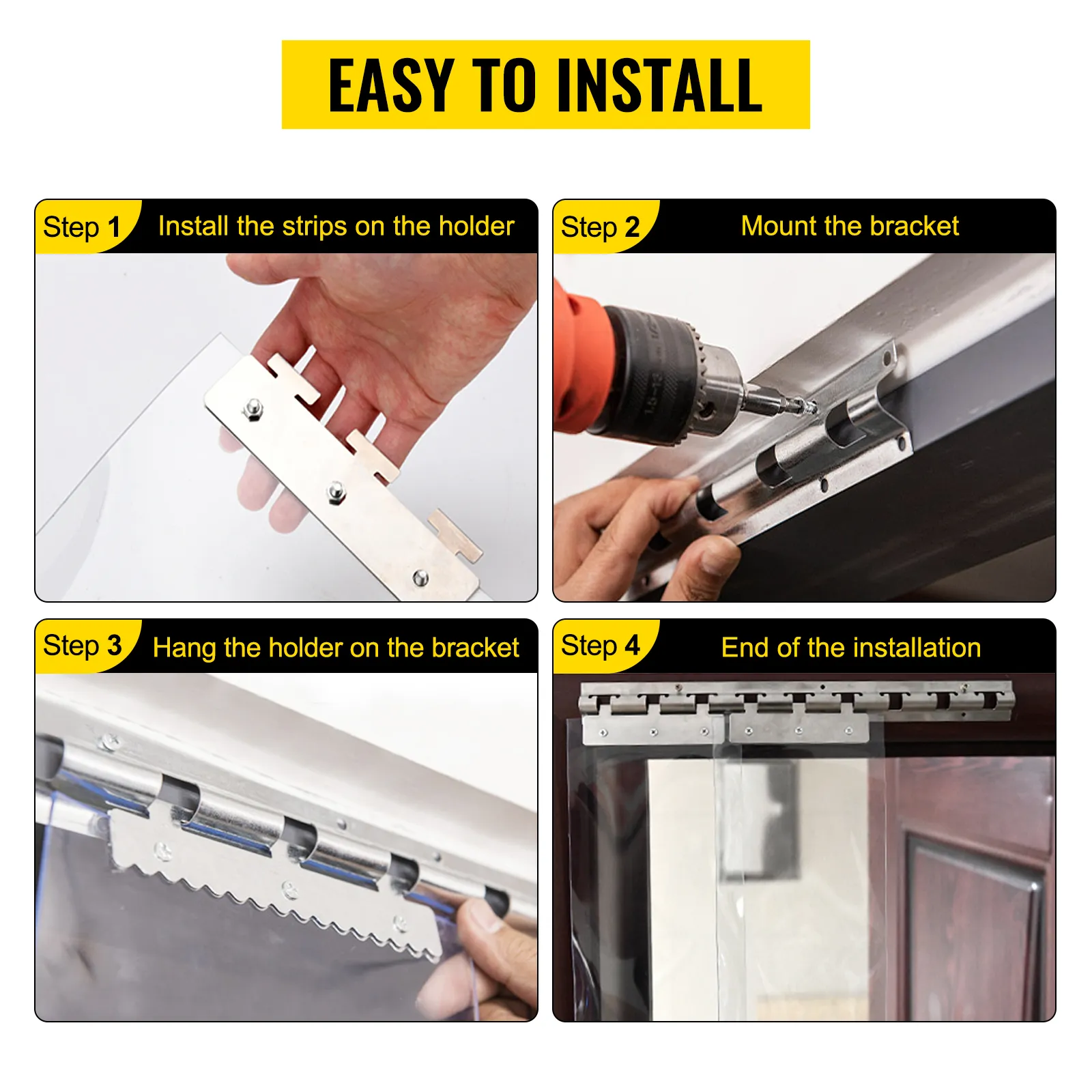 EASY TO INSTALL

Step 1 Install the strips on the holder

Step 2 Mount the bracket

Step 3 Hang the holder on the bracket

Step 4 End of the installation