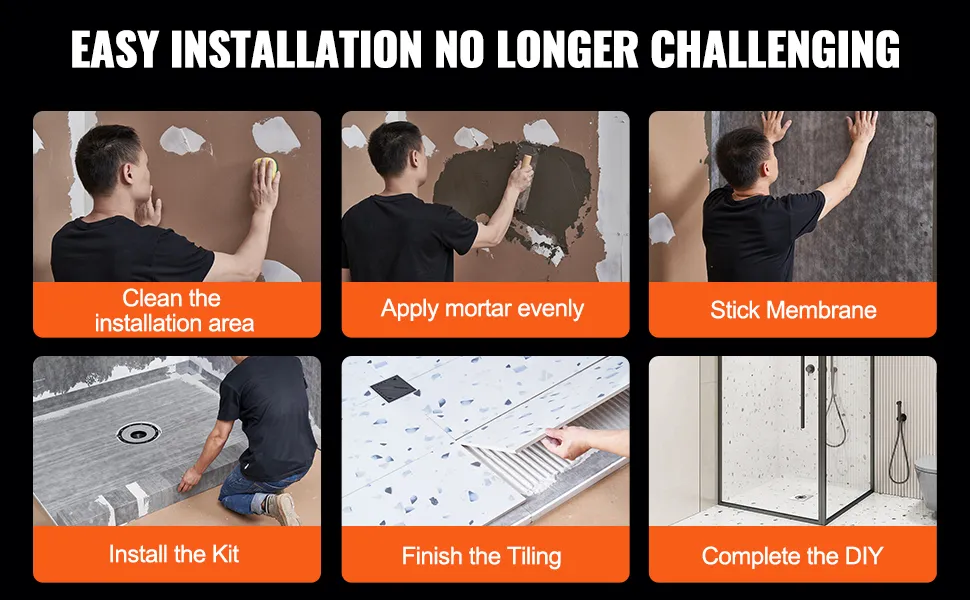 EASY INSTALLATION NO LONGER CHALLENGING

Clean the installation area

Apply mortar evenly

Stick Membrane

Install the Kit

Finish the Tiling

Complete the DIY