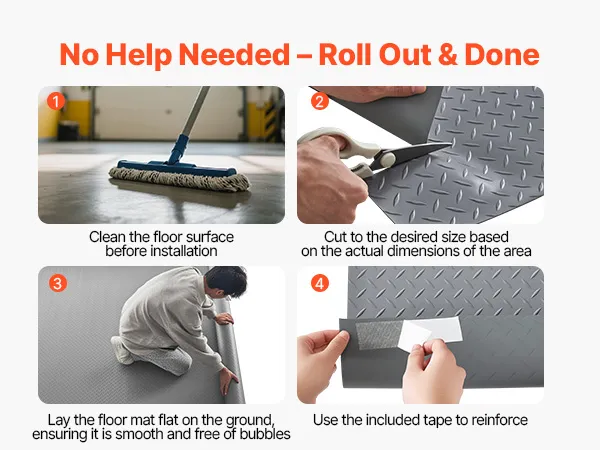 No Help Needed – Roll Out & Done

1

Clean the floor surface before installation

2

Cut to the desired size based on the actual dimensions of the area

3

Lay the floor mat flat on the ground, ensuring it is smooth and free of bubbles

4

Use the included tape to reinforce