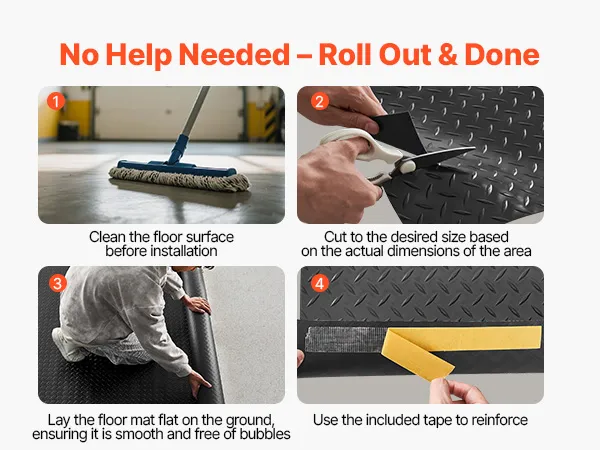 No Help Needed – Roll Out & Done

1

Clean the floor surface before installation

2

Cut to the desired size based on the actual dimensions of the area

3

Lay the floor mat flat on the ground, ensuring it is smooth and free of bubbles

4

Use the included tape to reinforce