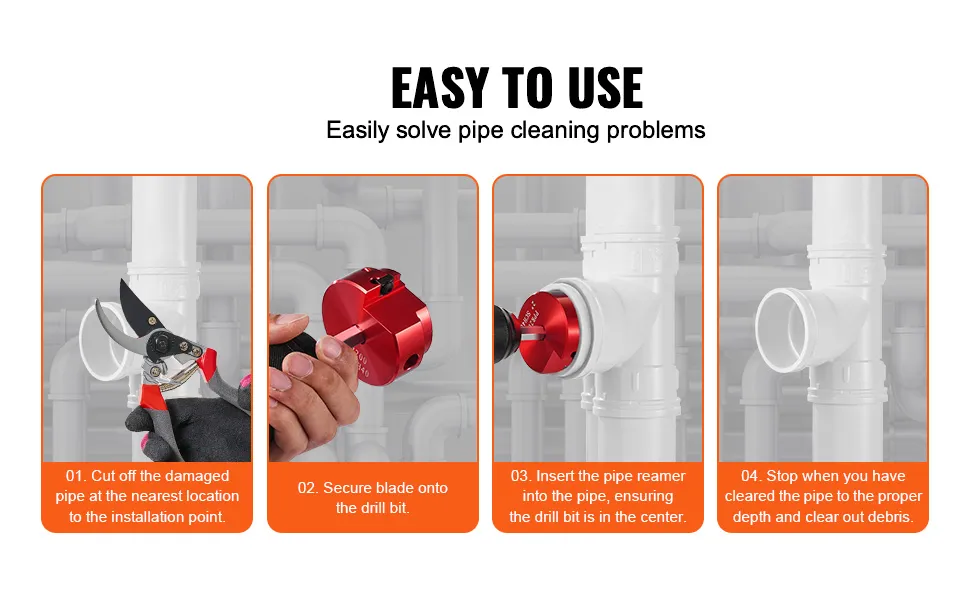 EASY TO USE

Easily solve pipe cleaning problems

01. Cut off the damaged pipe at the nearest location to the installation point.

02. Secure blade onto the drill bit.

03. Insert the pipe reamer into the pipe, ensuring the drill bit is in the center.

04. Stop when you have cleared the pipe to the proper depth and clear out debris.