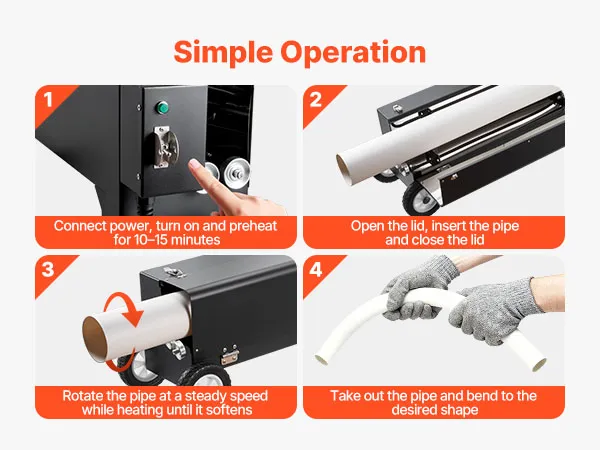 Simple Operation

1

Connect power, turn on and preheat for 10–15 minutes

2

Open the lid, insert the pipe and close the lid

3

Rotate the pipe at a steady speed while heating until it softens

4

Take out the pipe and bend to the desired shape