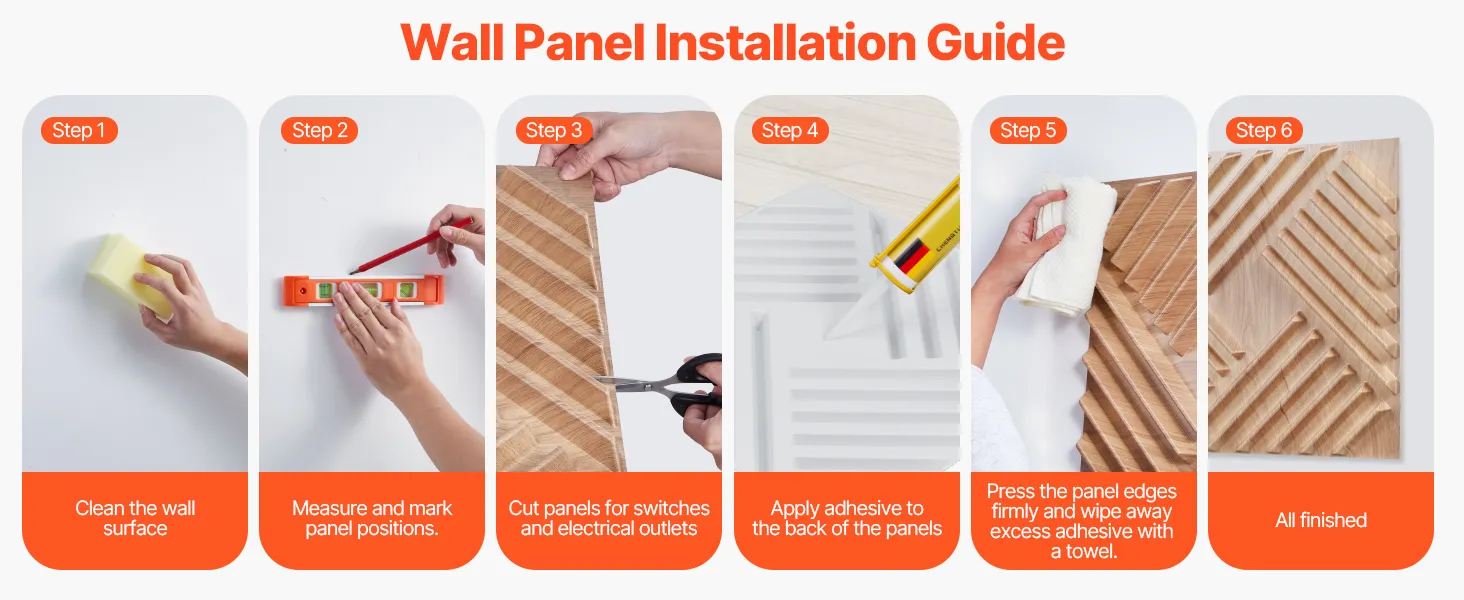 Wall Panel Installation Guide

Step 1
Clean the wall surface

Step 2
Measure and mark panel positions.

Step 3
Cut panels for switches and electrical outlets

Step 4
Apply adhesive to the back of the panels

Step 5
Press the panel edges firmly and wipe away excess adhesive with a towel.

Step 6
All finished