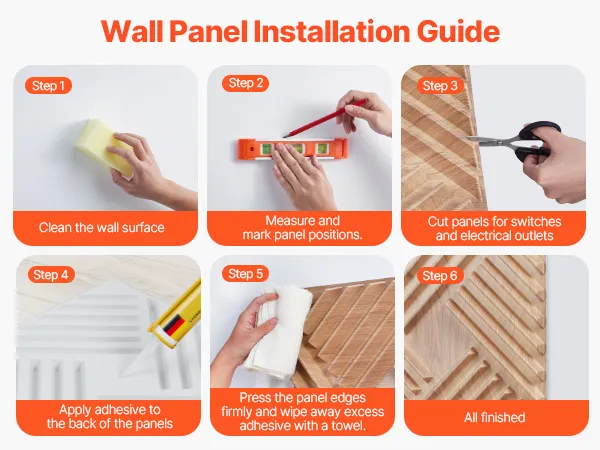 Wall Panel Installation Guide

Step 1

Clean the wall surface

Step 2

Measure and mark panel positions.

Step 3

Cut panels for switches and electrical outlets

Step 4

Apply adhesive to the back of the panels

Step 5

Press the panel edges firmly and wipe away excess adhesive with a towel.

Step 6

All finished