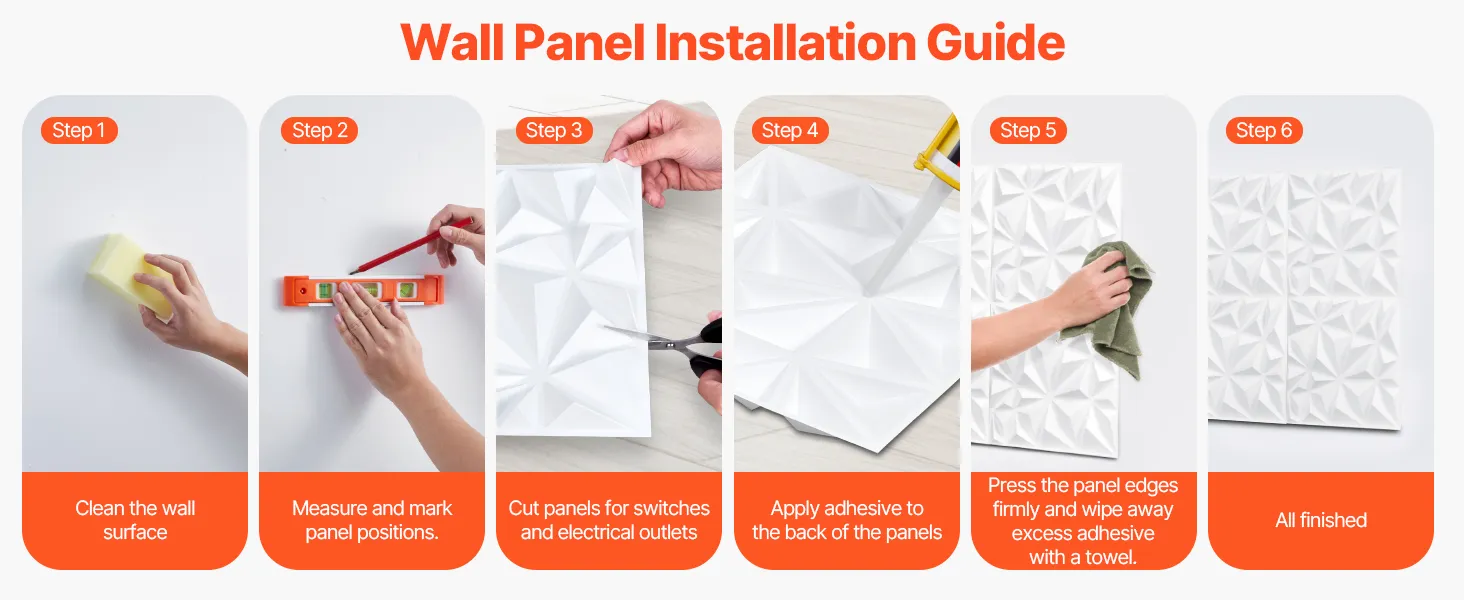 Wall Panel Installation Guide

Step 1

Clean the wall surface

Step 2

Measure and mark panel positions.

Step 3

Cut panels for switches and electrical outlets

Step 4

Apply adhesive to the back of the panels

Step 5

Press the panel edges firmly and wipe away excess adhesive with a towel.

Step 6

All finished