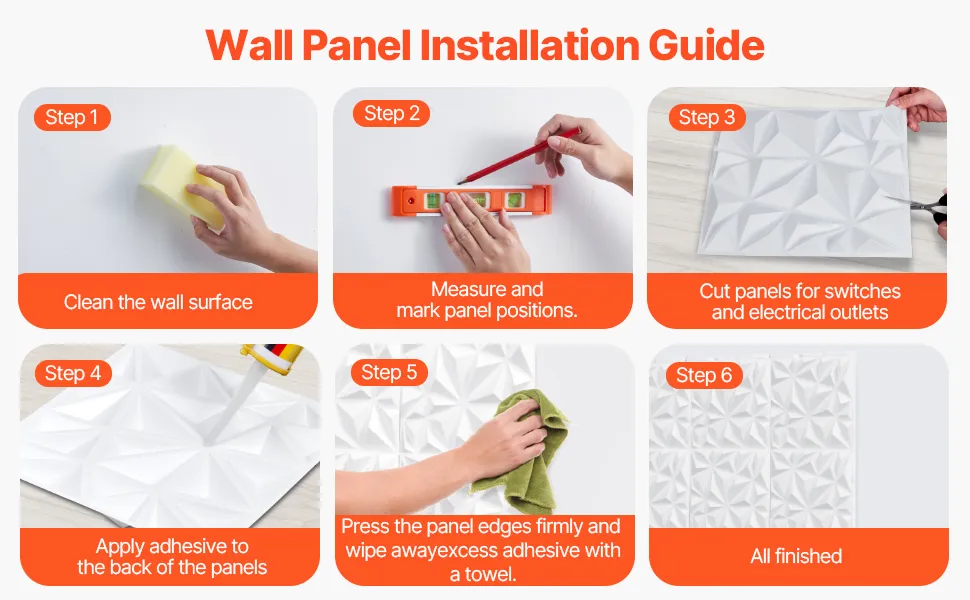 Wall Panel Installation Guide

Step 1

Clean the wall surface

Step 2

Measure and mark panel positions.

Step 3

Cut panels for switches and electrical outlets

Step 4

Apply adhesive to the back of the panels

Step 5

Press the panel edges firmly and wipe awayexcess adhesive with a towel.

Step 6

All finished