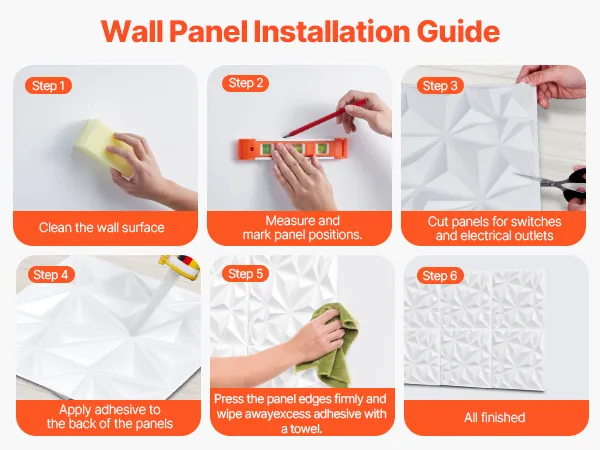 Wall Panel Installation Guide

Step 1

Clean the wall surface

Step 2

Measure and mark panel positions.

Step 3

Cut panels for switches and electrical outlets

Step 4

Apply adhesive to the back of the panels

Step 5

Press the panel edges firmly and wipe awayexcess adhesive with a towel.

Step 6

All finished