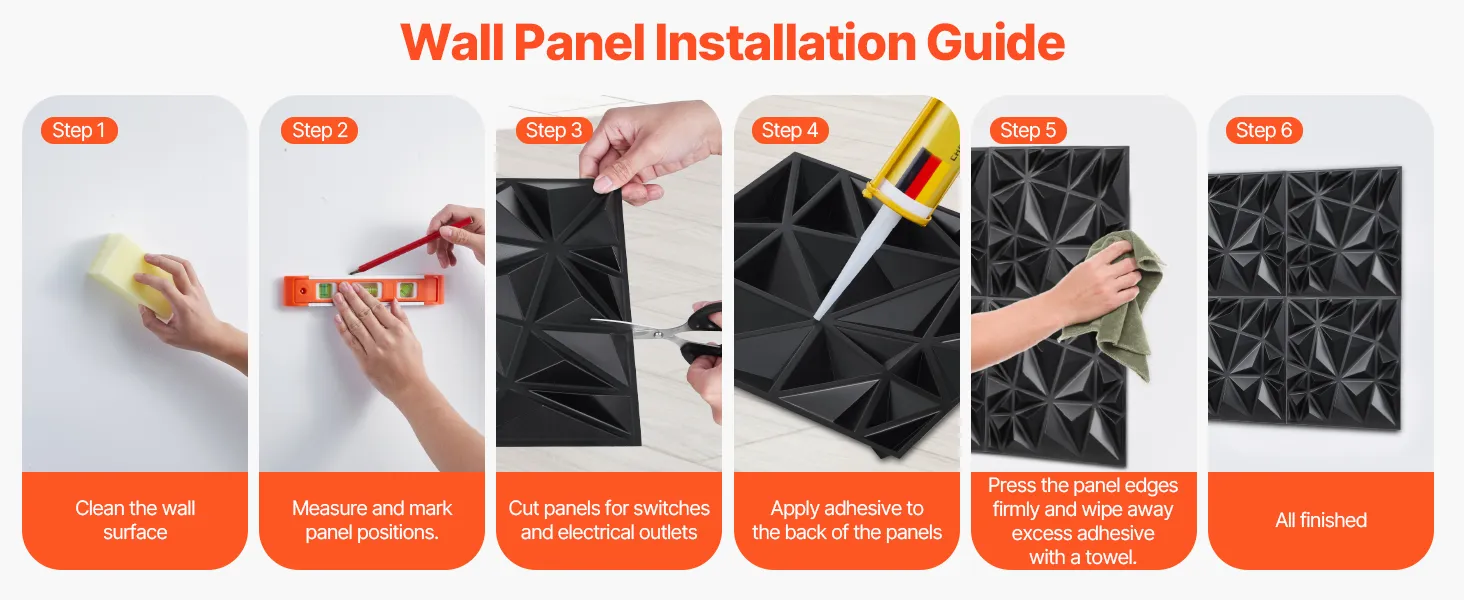 Wall Panel Installation Guide

Step 1
Clean the wall surface

Step 2
Measure and mark panel positions.

Step 3
Cut panels for switches and electrical outlets

Step 4
Apply adhesive to the back of the panels

Step 5
Press the panel edges firmly and wipe away excess adhesive with a towel.

Step 6
All finished