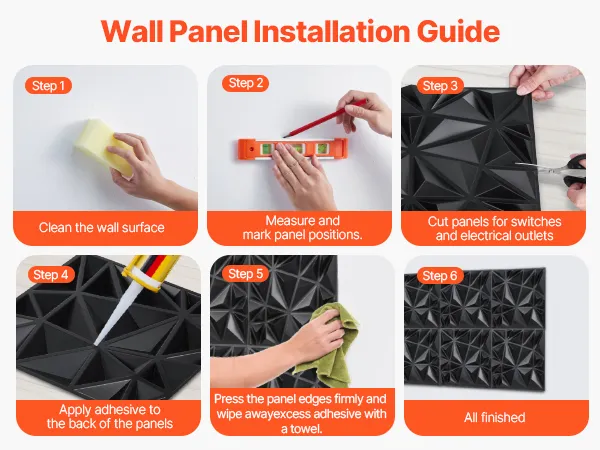 Wall Panel Installation Guide

Step 1

Clean the wall surface

Step 2

Measure and mark panel positions.

Step 3

Cut panels for switches and electrical outlets

Step 4

Apply adhesive to the back of the panels

Step 5

Press the panel edges firmly and wipe awayexcess adhesive with a towel.

Step 6

All finished