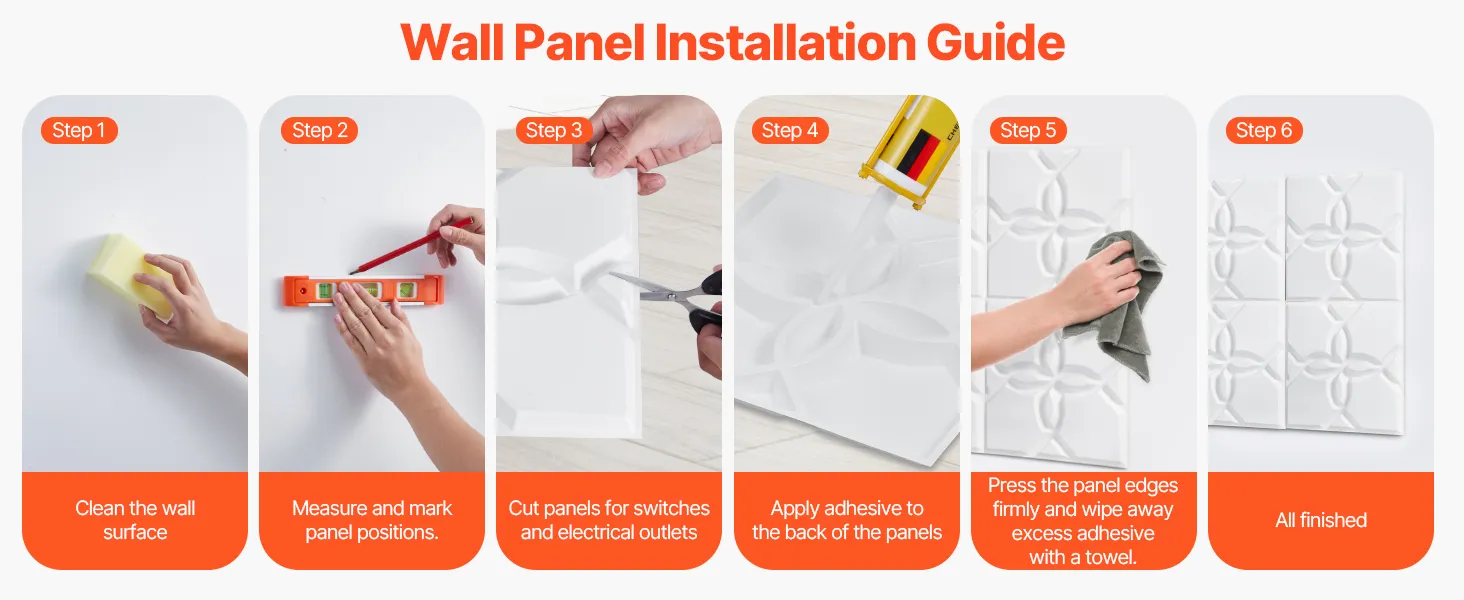 Wall Panel Installation Guide

Step 1

Clean the wall surface

Step 2

Measure and mark panel positions.

Step 3

Cut panels for switches and electrical outlets

Step 4

Apply adhesive to the back of the panels

Step 5

Press the panel edges firmly and wipe away excess adhesive with a towel.

Step 6

All finished