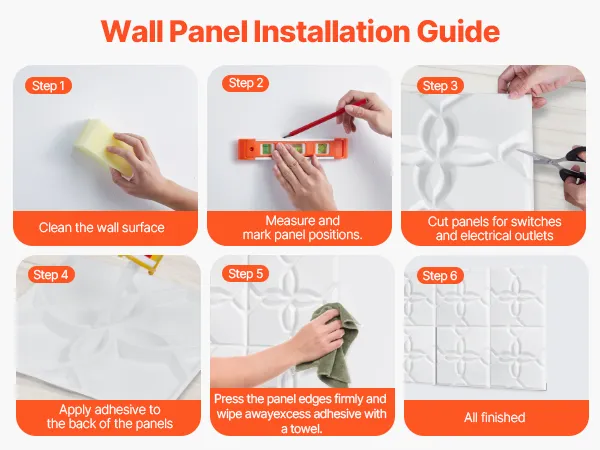 Wall Panel Installation Guide

Step 1
Clean the wall surface

Step 2
Measure and mark panel positions.

Step 3
Cut panels for switches and electrical outlets

Step 4
Apply adhesive to the back of the panels

Step 5
Press the panel edges firmly and wipe awayexcess adhesive with a towel.

Step 6
All finished