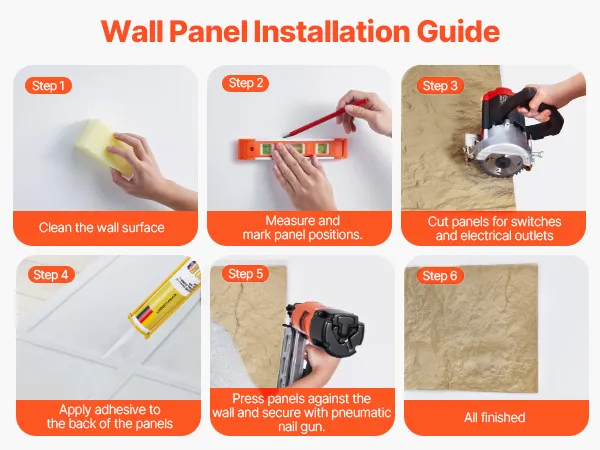 Wall Panel Installation Guide

Step 1

Clean the wall surface

Step 2

Measure and mark panel positions.

Step 3

Cut panels for switches and electrical outlets

Step 4

Apply adhesive to the back of the panels

Step 5

Press panels against the wall and secure with pneumatic nail gun.

Step 6

All finished