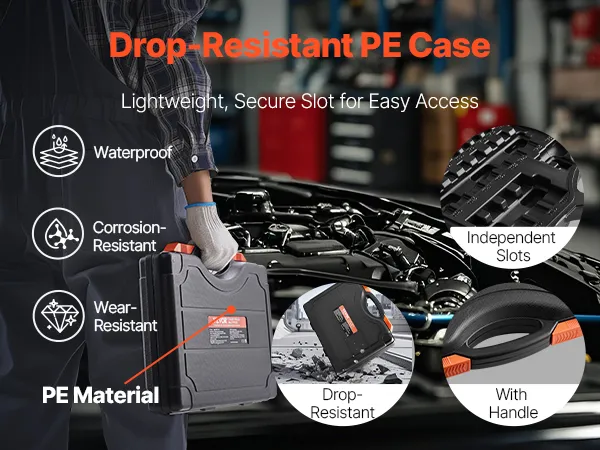 Drop-Resistant PE Case

Lightweight, Secure Slot for Easy Access

Waterproof

Corrosion-Resistant

Wear-Resistant

PE Material

Independent Slots

Drop-Resistant

With Handle