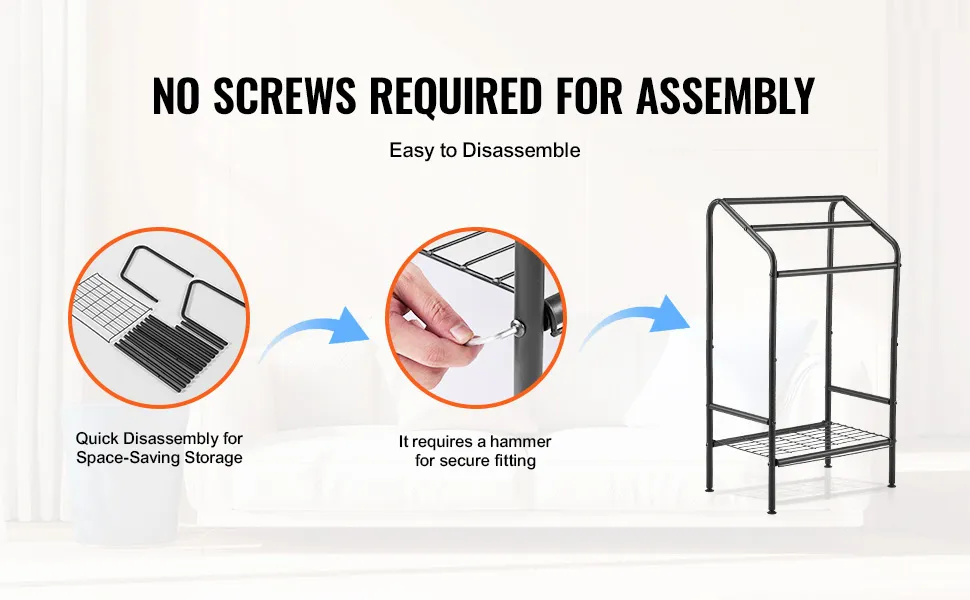 NO SCREWS REQUIRED FOR ASSEMBLY

Easy to Disassemble

Quick Disassembly for Space-Saving Storage

It requires a hammer for secure fitting