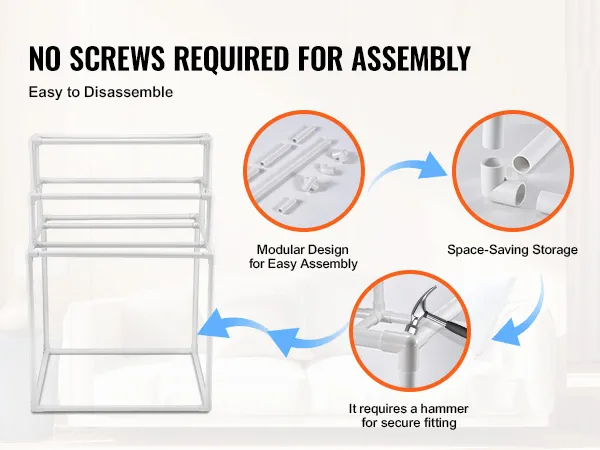 NO SCREWS REQUIRED FOR ASSEMBLY

Easy to Disassemble

Modular Design
for Easy Assembly

Space-Saving Storage

It requires a hammer
for secure fitting