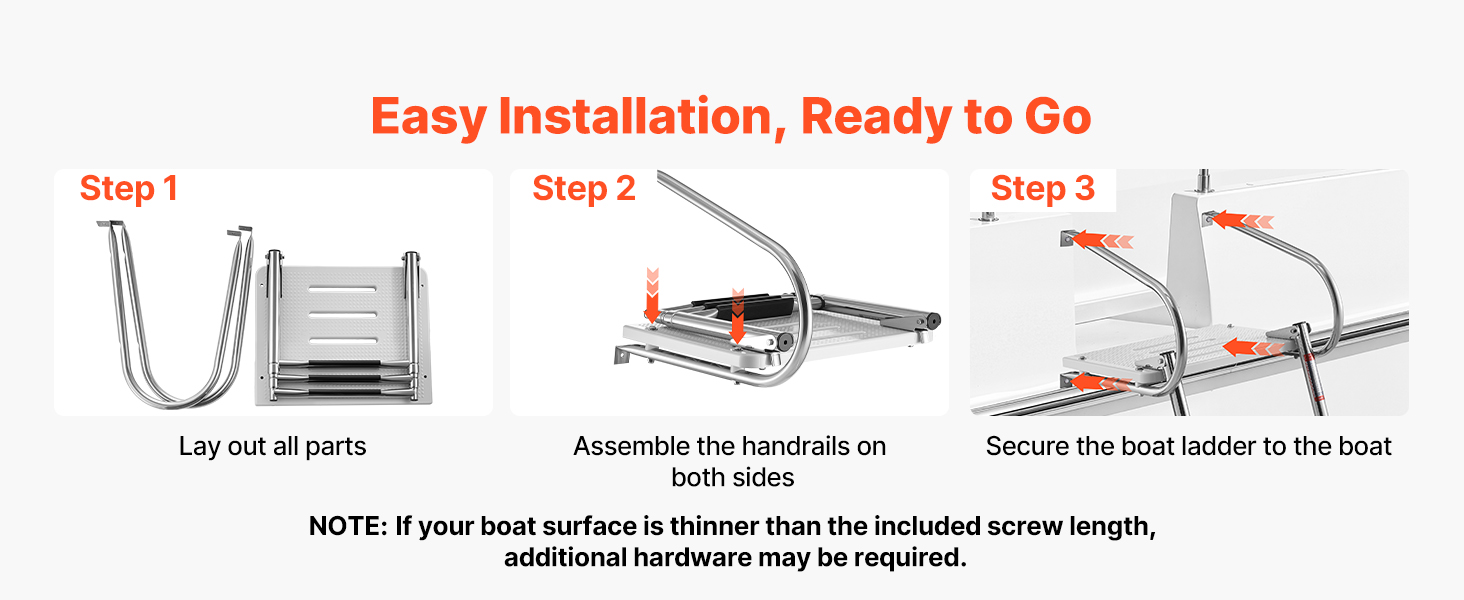 Easy Installation, Ready to Go

Step 1

Lay out all parts

Step 2

Assemble the handrails on both sides

Step 3

Secure the boat ladder to the boat

NOTE: If your boat surface is thinner than the included screw length, additional hardware may be required.