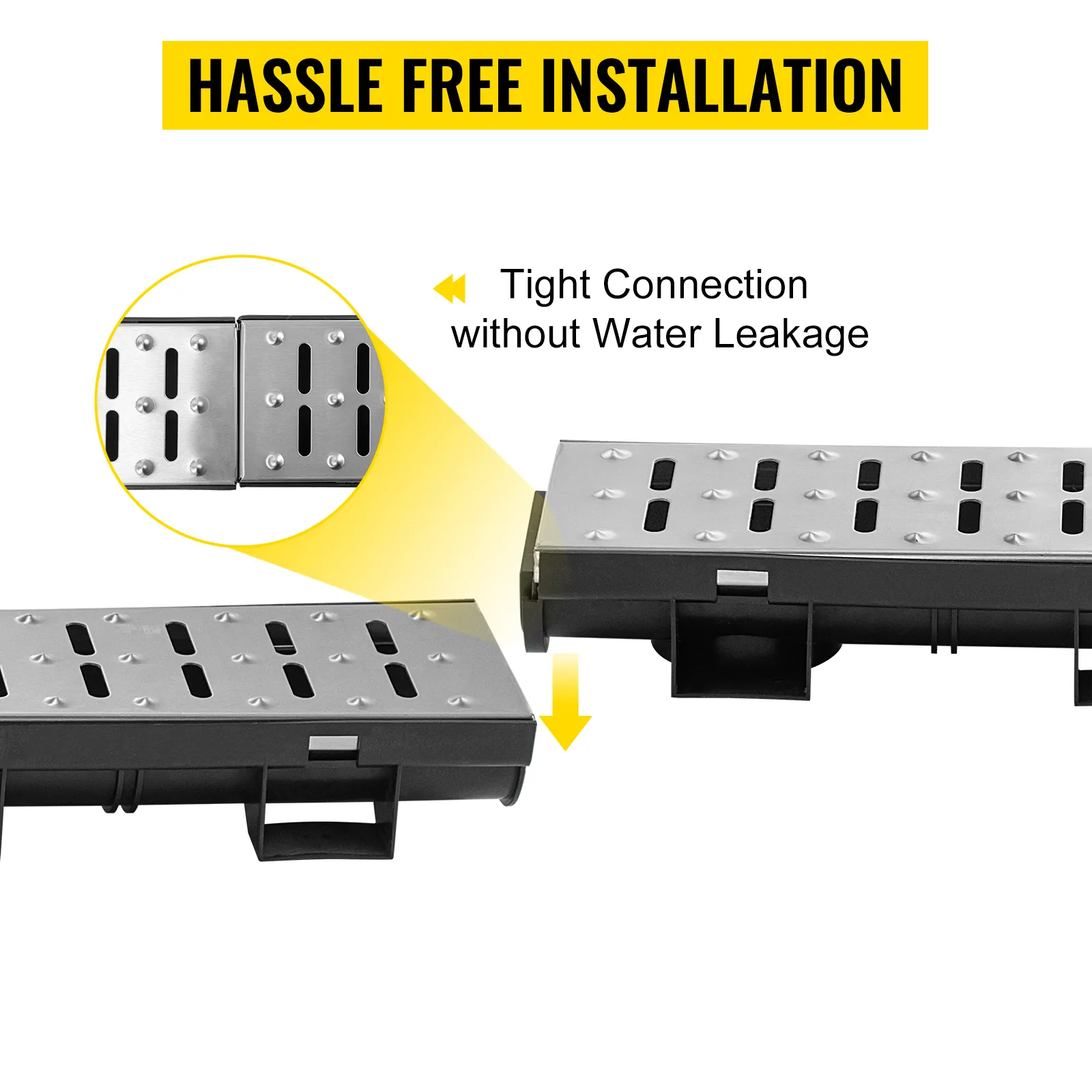 HASSLE FREE INSTALLATION

Tight Connection
without Water Leakage