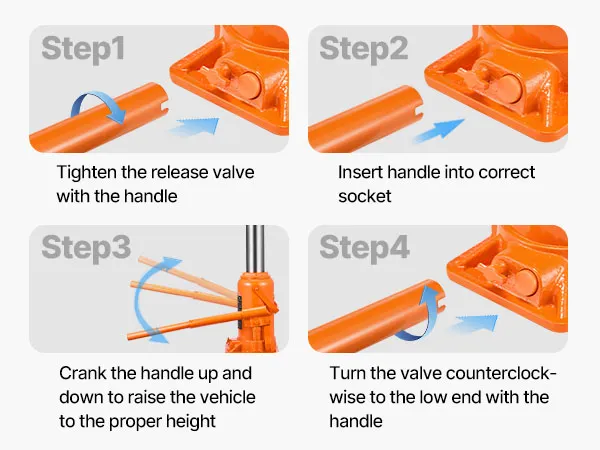 Step1

Tighten the release valve with the handle

Step2

Insert handle into correct socket

Step3

Crank the handle up and down to raise the vehicle to the proper height

Step4

Turn the valve counterclockwise to the low end with the handle