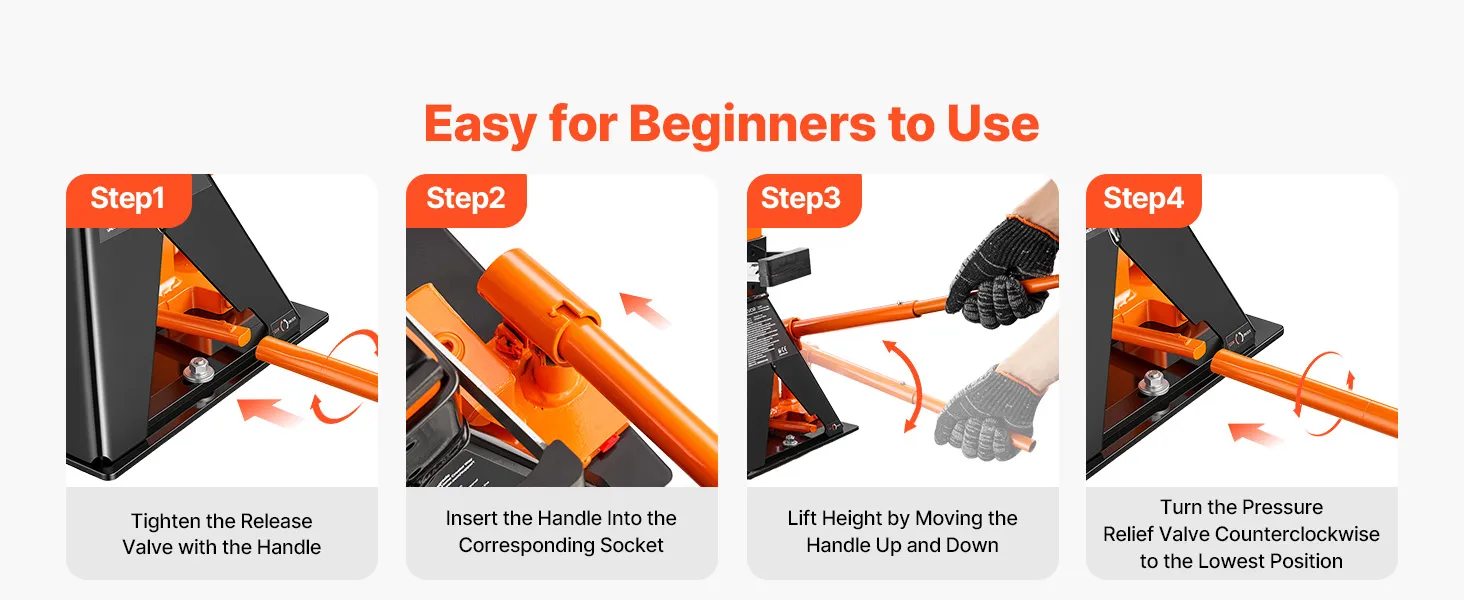 Easy for Beginners to Use

Step1

Tighten the Release Valve with the Handle

Step2

Insert the Handle Into the Corresponding Socket

Step3

Lift Height by Moving the Handle Up and Down

Step4

Turn the Pressure Relief Valve Counterclockwise to the Lowest Position