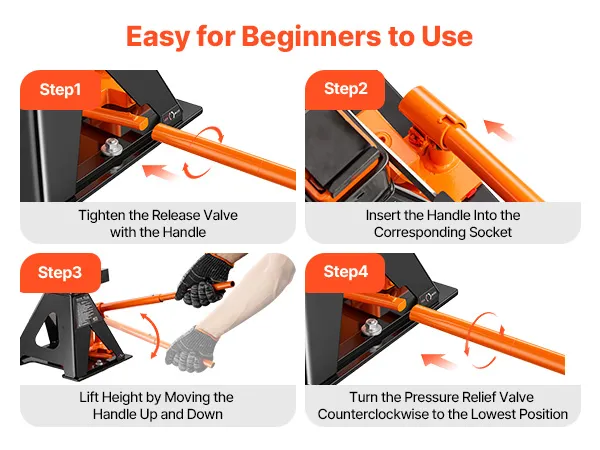 Easy for Beginners to Use

Step1

Tighten the Release Valve with the Handle

Step2

Insert the Handle Into the Corresponding Socket

Step3

Lift Height by Moving the Handle Up and Down

Step4

Turn the Pressure Relief Valve Counterclockwise to the Lowest Position