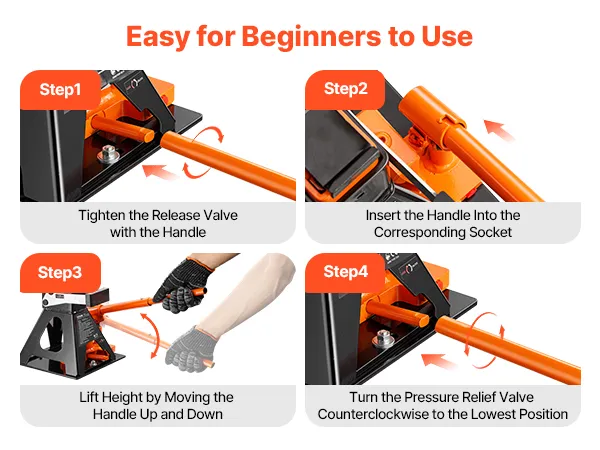 Easy for Beginners to Use

Step1

Tighten the Release Valve with the Handle

Step2

Insert the Handle Into the Corresponding Socket

Step3

Lift Height by Moving the Handle Up and Down

Step4

Turn the Pressure Relief Valve Counterclockwise to the Lowest Position