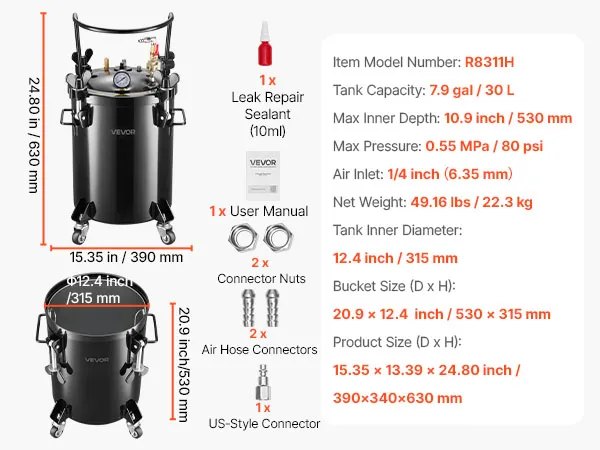 24.80 in / 630 mm

VEVOR

15.35 in / 390 mm

Φ12.4 inch /315 mm

20.9 inch/530 mm

VEVOR

1 x
Leak Repair Sealant (10ml)

VEVOR

1 x User Manual

2 x
Connector Nuts

2 x
Air Hose Connectors

1 x
US-Style Connector

Item Model Number: R8311H

Tank Capacity: 7.9 gal / 30 L

Max Inner Depth: 10.9 inch / 530 mm

Max Pressure: 0.55 MPa / 80 psi

Air Inlet: 1/4 inch (6.35 mm)

Net Weight: 49.16 lbs / 22.3 kg

Tank Inner Diameter:

12.4 inch / 315 mm

Bucket Size (D x H):

20.9 × 12.4 inch / 530 × 315 mm

Product Size (D x H):

15.35 × 13.39 × 24.80 inch /

390×340×630 mm