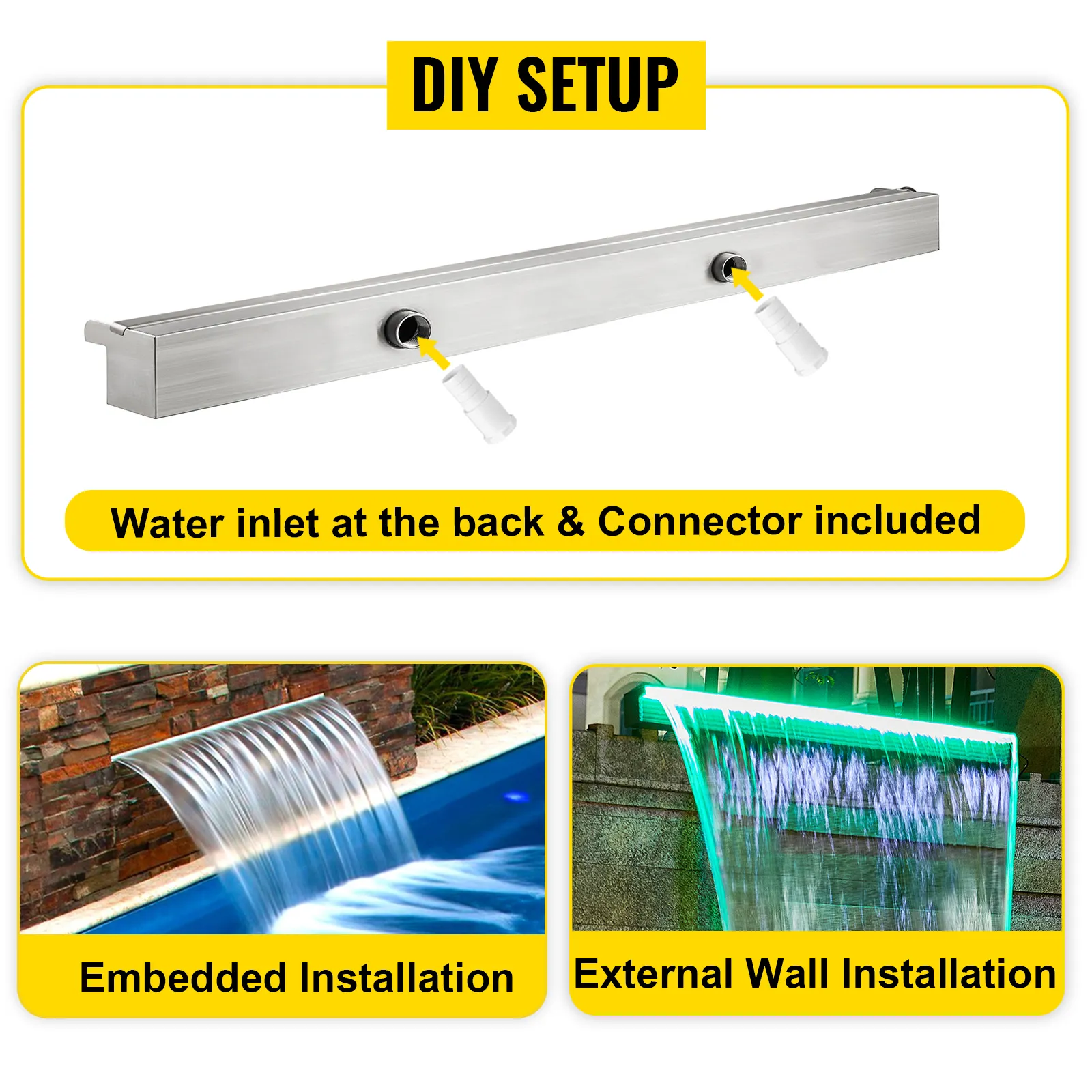 DIY SETUP

Water inlet at the back & Connector included

Embedded Installation

External Wall Installation