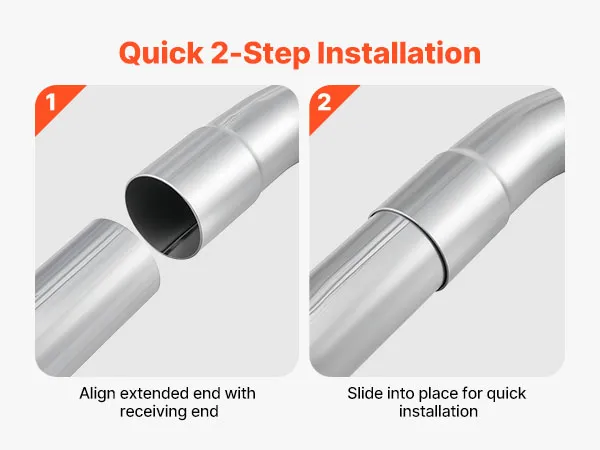 Quick 2-Step Installation

1

Align extended end with receiving end

2

Slide into place for quick installation