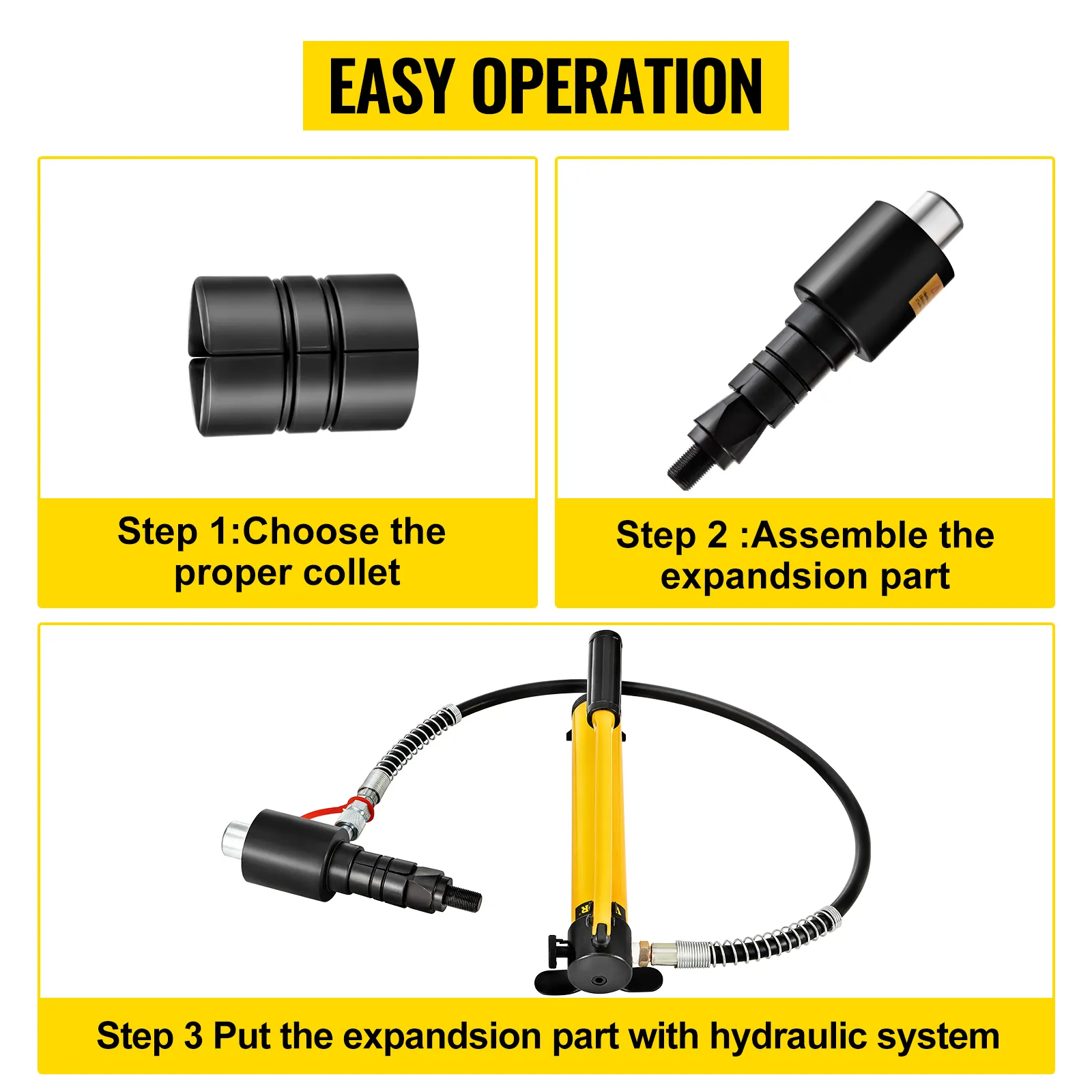 EASY OPERATION

Step 1:Choose the proper collet

Step 2 :Assemble the expandsion part

Step 3 Put the expandsion part with hydraulic system