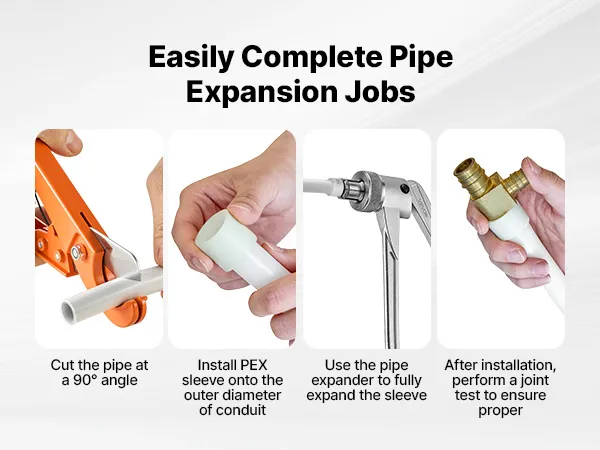 Easily Complete Pipe Expansion Jobs

Cut the pipe at a 90° angle

Install PEX sleeve onto the outer diameter of conduit

Use the pipe expander to fully expand the sleeve

After installation, perform a joint test to ensure proper