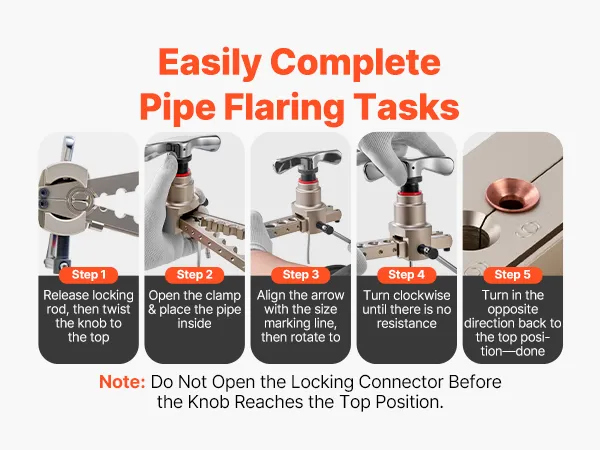 Easily Complete Pipe Flaring Tasks

Step 1
Release locking rod, then twist the knob to the top

Step 2
Open the clamp & place the pipe inside

Step 3
Align the arrow with the size marking line, then rotate to

Step 4
Turn clockwise until there is no resistance

Step 5
Turn in the opposite direction back to the top position—done

Note: Do Not Open the Locking Connector Before the Knob Reaches the Top Position.