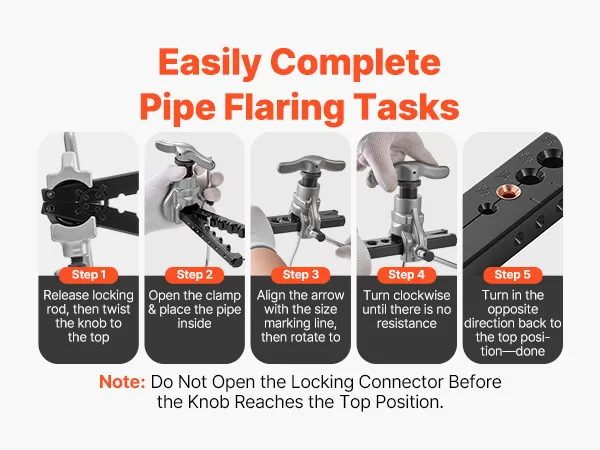 Easily Complete Pipe Flaring Tasks

Step 1
Release locking rod, then twist the knob to the top

Step 2
Open the clamp & place the pipe inside

Step 3
Align the arrow with the size marking line, then rotate to

Step 4
Turn clockwise until there is no resistance

Step 5
Turn in the opposite direction back to the top position—done

Note: Do Not Open the Locking Connector Before the Knob Reaches the Top Position.