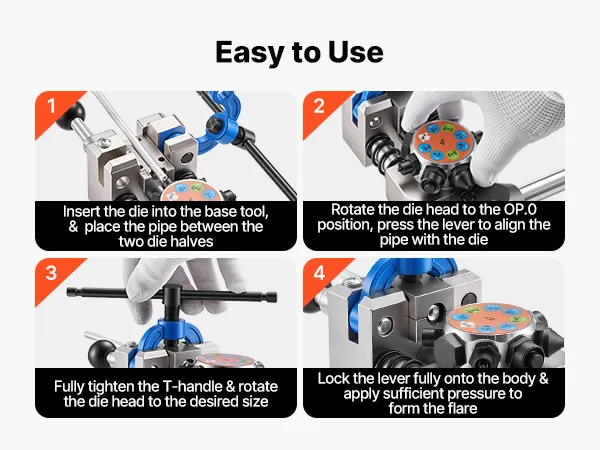 Easy to Use

1

Insert the die into the base tool, & place the pipe between the two die halves

2

Rotate the die head to the OP.0 position, press the lever to align the pipe with the die

3

Fully tighten the T-handle & rotate the die head to the desired size

4

Lock the lever fully onto the body & apply sufficient pressure to form the flare