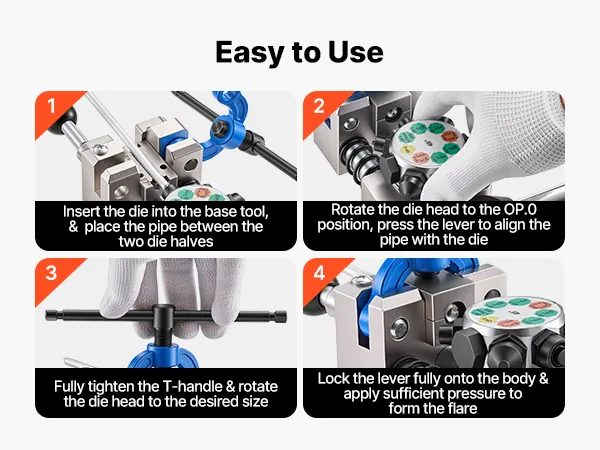 Easy to Use

1

Insert the die into the base tool, & place the pipe between the two die halves

2

Rotate the die head to the OP.0 position, press the lever to align the pipe with the die

3

Fully tighten the T-handle & rotate the die head to the desired size

4

Lock the lever fully onto the body & apply sufficient pressure to form the flare