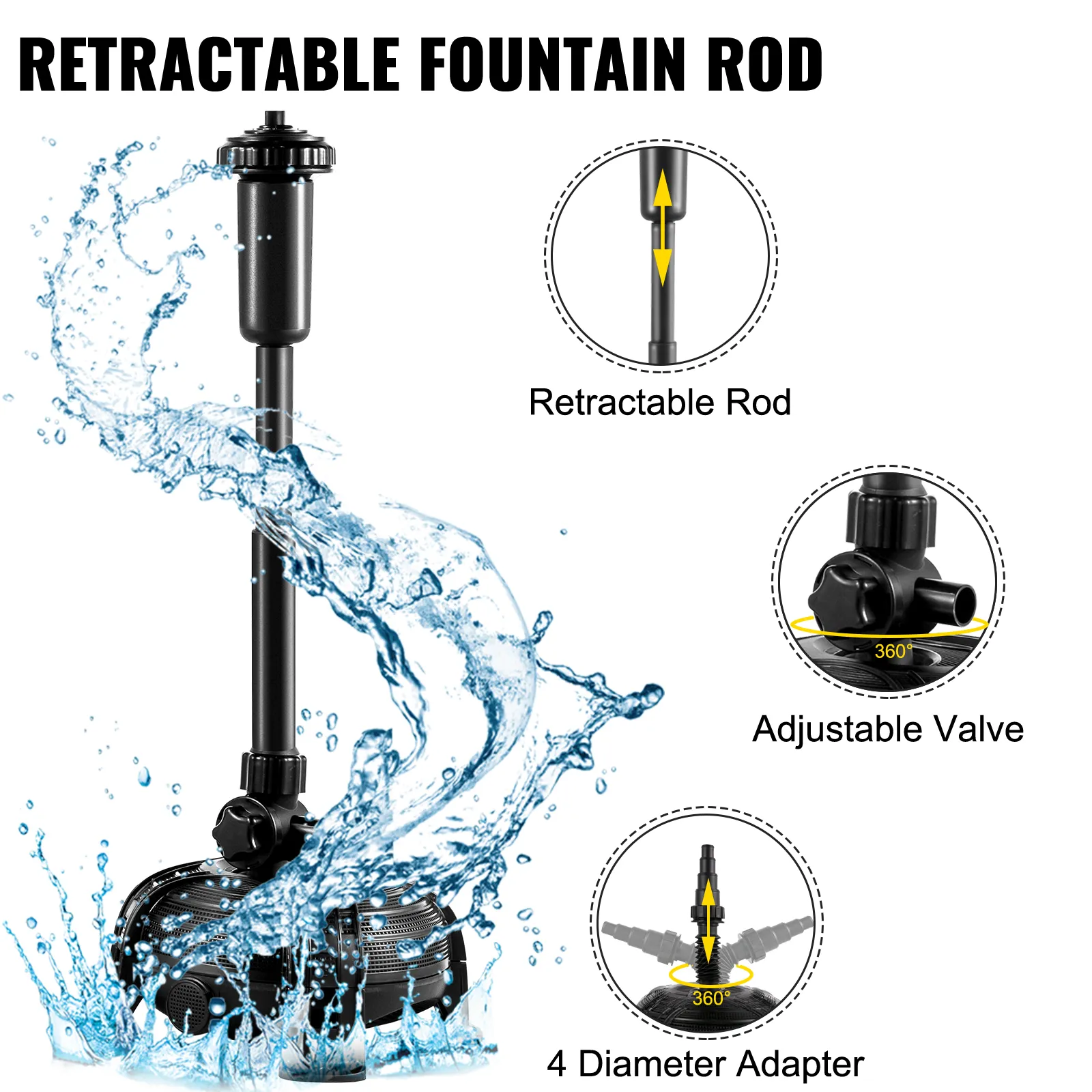 RETRACTABLE FOUNTAIN ROD

Retractable Rod

360°

Adjustable Valve

360°

4 Diameter Adapter