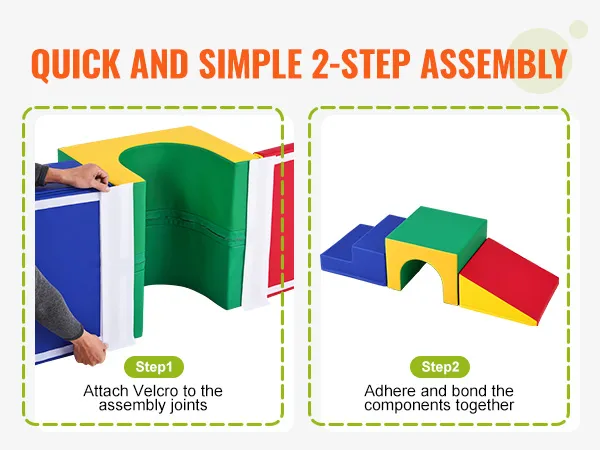 QUICK AND SIMPLE 2-STEP ASSEMBLY

Step1

Attach Velcro to the assembly joints

Step2

Adhere and bond the components together