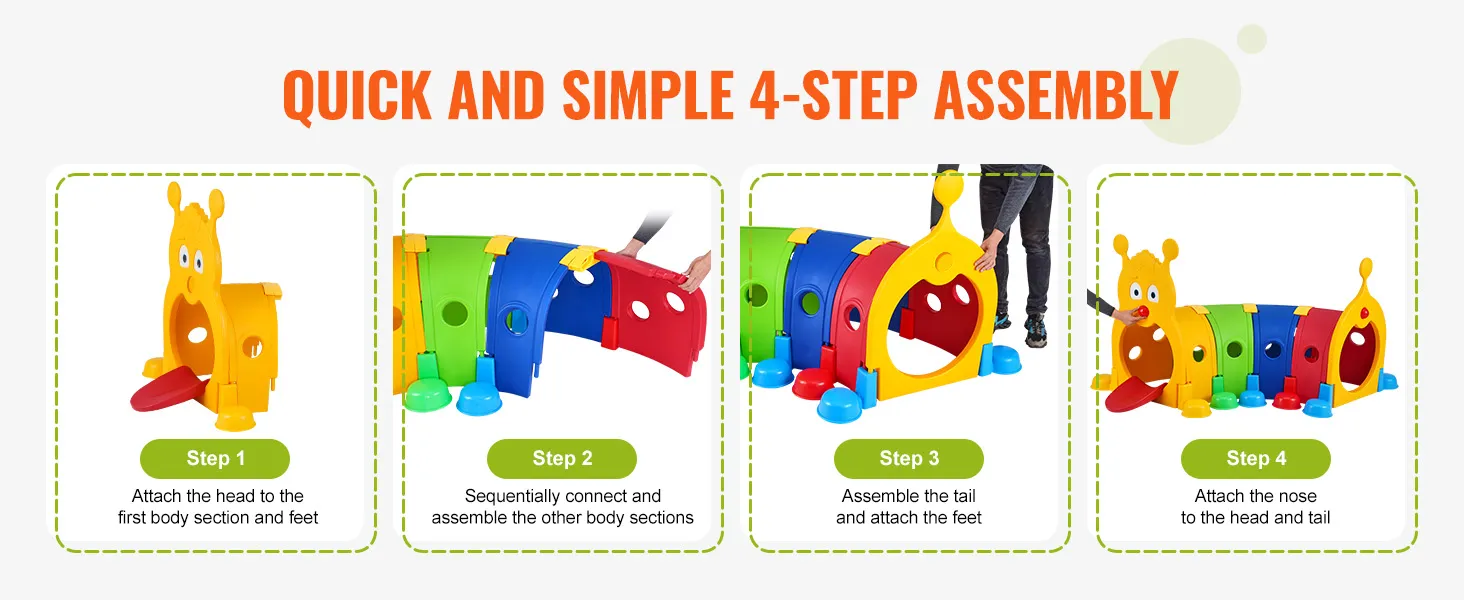 QUICK AND SIMPLE 4-STEP ASSEMBLY

Step 1
Attach the head to the first body section and feet

Step 2
Sequentially connect and assemble the other body sections

Step 3
Assemble the tail and attach the feet

Step 4
Attach the nose to the head and tail