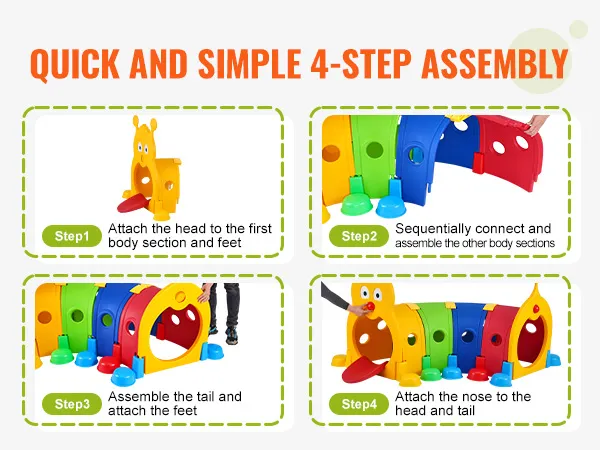 QUICK AND SIMPLE 4-STEP ASSEMBLY

Step1 Attach the head to the first body section and feet

Step2 Sequentially connect and assemble the other body sections

Step3 Assemble the tail and attach the feet

Step4 Attach the nose to the head and tail