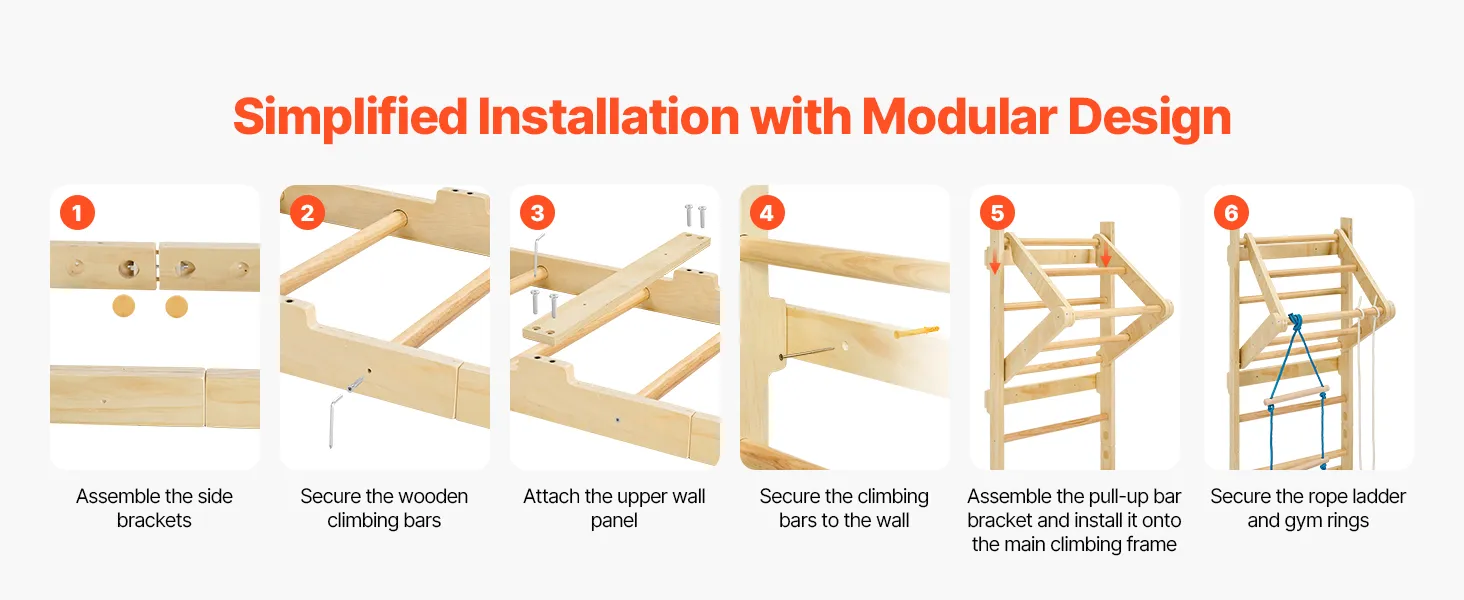 Simplified Installation with Modular Design

1

Assemble the side brackets

2

Secure the wooden climbing bars

3

Attach the upper wall panel

4

Secure the climbing bars to the wall

5

Assemble the pull-up bar bracket and install it onto the main climbing frame

6

Secure the rope ladder and gym rings