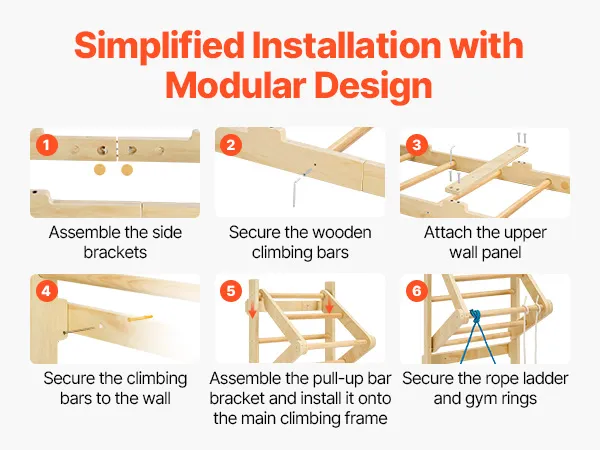 Simplified Installation with Modular Design

1
Assemble the side brackets

2
Secure the wooden climbing bars

3
Attach the upper wall panel

4
Secure the climbing bars to the wall

5
Assemble the pull-up bar bracket and install it onto the main climbing frame

6
Secure the rope ladder and gym rings